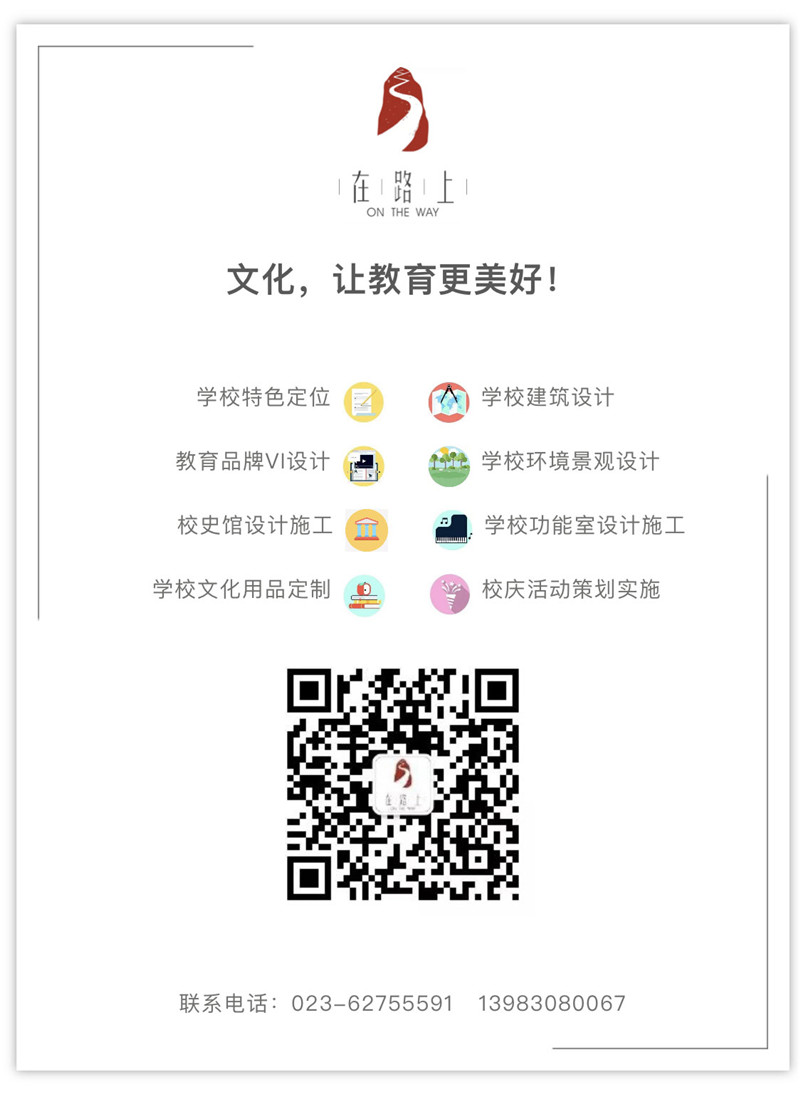 在路上
ON THE WAY

文化，让教育更美好！

学校特色定位

教育品牌VI设计

校史馆设计施工

学校文化用品定制

学校建筑设计

学校环境景观设计

学校功能室设计施工

校庆活动策划实施

联系电话：023-62755591 13983080067